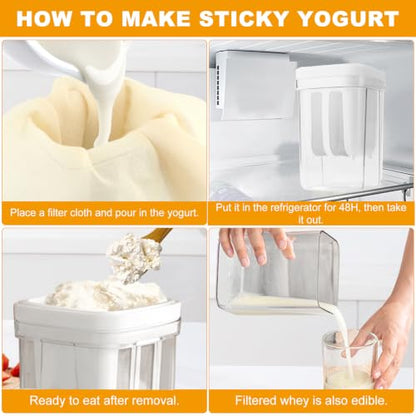 HOW TO MAKE STICKY YOGURT

Place a filter cloth and pour in the yogurt.

Put it in the refrigerator for 48H, then take it out.

Ready to eat after removal.

Filtered whey is also edible.