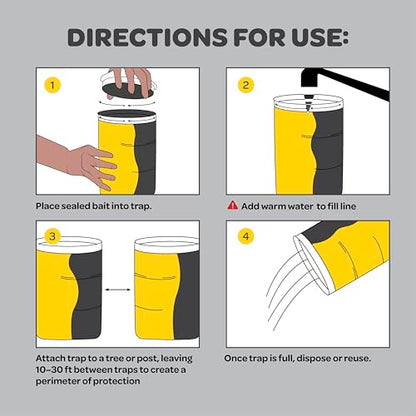 DIRECTIONS FOR USE:

1

Place sealed bait into trap.

2

Add warm water to fill line

3

Attach trap to a tree or post, leaving 10–30 ft between traps to create a perimeter of protection

4

Once trap is full, dispose or reuse.