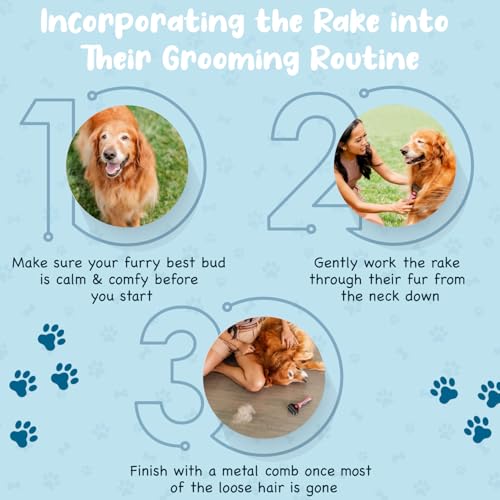 Incorporating the Rake into Their Grooming Routine

1

Make sure your furry best bud is calm & comfy before you start

2

Gently work the rake through their fur from the neck down

3

Finish with a metal comb once most of the loose hair is gone