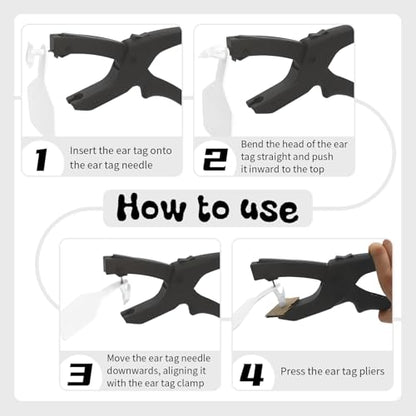 1 Insert the ear tag onto the ear tag needle

2 Bend the head of the ear tag straight and push it inward to the top

How to use

3 Move the ear tag needle downwards, aligning it with the ear tag clamp

4 Press the ear tag pliers