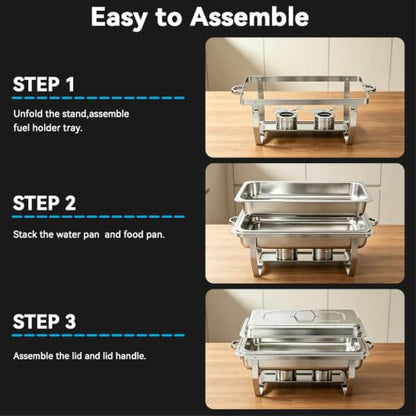 Easy to Assemble

STEP 1

Unfold the stand,assemble fuel holder tray.

STEP 2

Stack the water pan  and food pan.

STEP 3

Assemble the lid and lid handle.