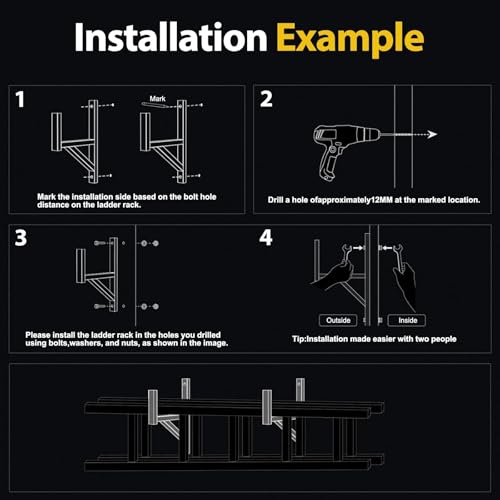 Installation Example

1

Mark

Mark the installation side based on the bolt hole distance on the ladder rack.

2

Drill a hole ofapproximately12MM at the marked location.

3

Please install the ladder rack in the holes you drilled using bolts,washers, and nuts, as shown in the image.

4

Outside

Inside

Tip:Installation made easier with two people