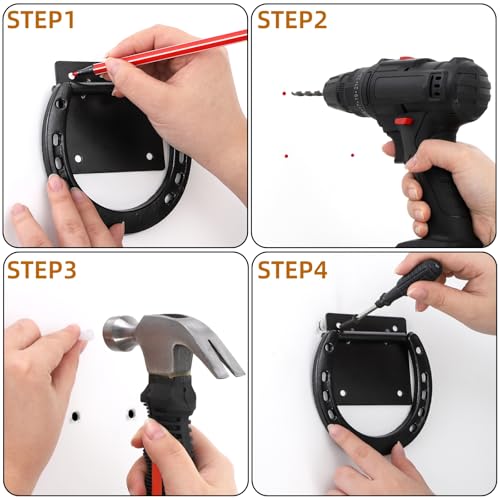 STEP1

STEP2

STEP3

STEP4