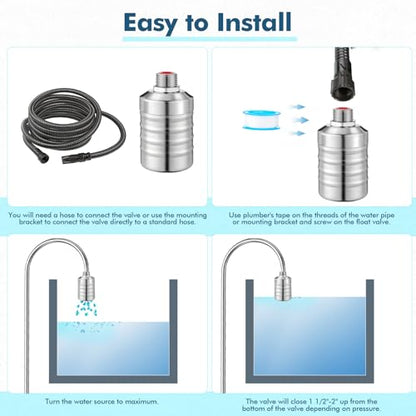 Easy to Install

You will need a hose to connect the valve or use the mounting bracket to connect the valve directly to a standard hose.

Use plumber's tape on the threads of the water pipe or mounting bracket and screw on the float valve.

Turn the water source to maximum.

The valve will close 1 1/2"-2" up from the bottom of the valve depending on pressure.