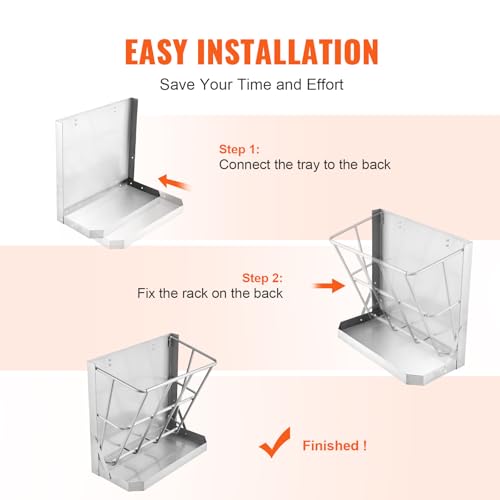 EASY INSTALLATION
Save Your Time and Effort

Step 1:
Connect the tray to the back

Step 2:
Fix the rack on the back

Finished !