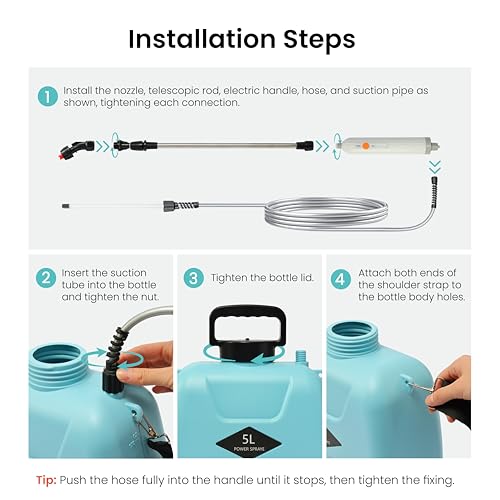 Installation Steps

1 Install the nozzle, telescopic rod, electric handle, hose, and suction pipe as shown, tightening each connection.

2 Insert the suction tube into the bottle and tighten the nut.

3 Tighten the bottle lid.

4 Attach both ends of the shoulder strap to the bottle body holes.

5L
POWER SPRAYE

Tip: Push the hose fully into the handle until it stops, then tighten the fixing.