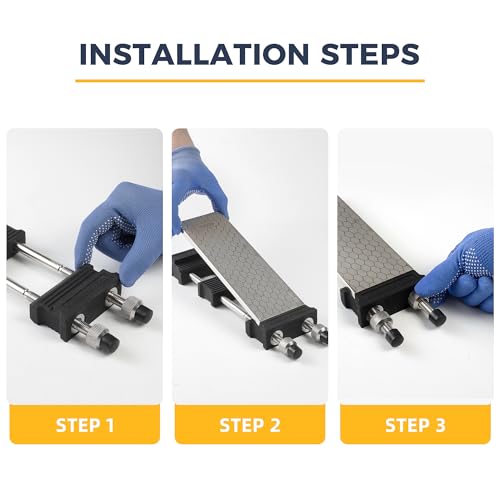 INSTALLATION STEPS

STEP 1

STEP 2

STEP 3