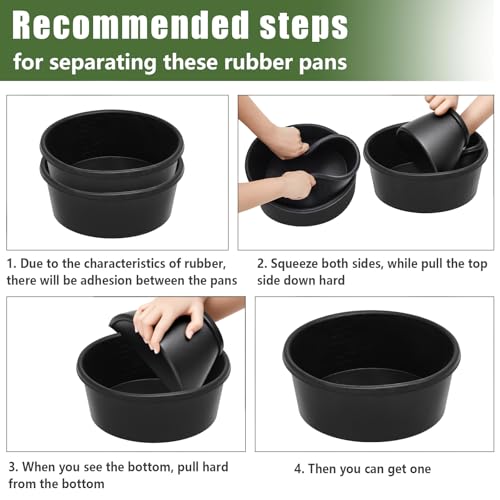 Recommended steps
for separating these rubber pans

1. Due to the characteristics of rubber, there will be adhesion between the pans

2. Squeeze both sides, while pull the top side down hard

3. When you see the bottom, pull hard from the bottom

4. Then you can get one