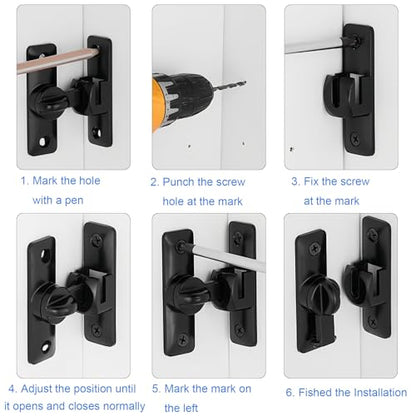 1. Mark the hole with a pen

2. Punch the screw hole at the mark

3. Fix the screw at the mark

4. Adjust the position until it opens and closes normally

5. Mark the mark on the left

6. Fished the Installation