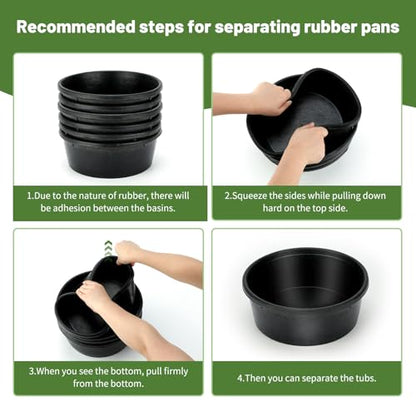 Recommended steps for separating rubber pans

1.Due to the nature of rubber, there will be adhesion between the basins.

2.Squeeze the sides while pulling down hard on the top side.

3.When you see the bottom, pull firmly from the bottom.

4.Then you can separate the tubs.