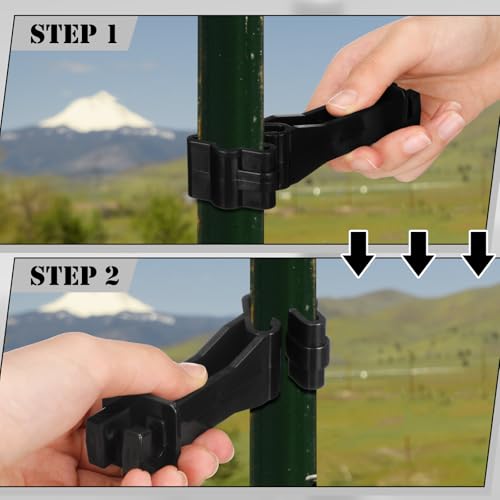 STEP 1

STEP 2