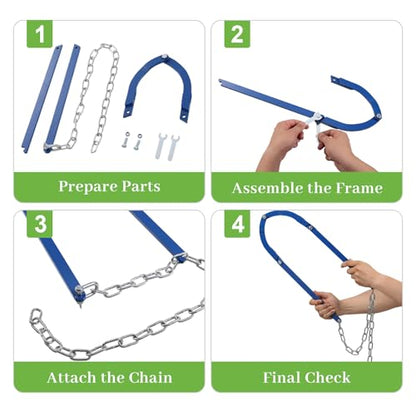 1
Prepare Parts

2
Assemble the Frame

3
Attach the Chain

4
Final Check