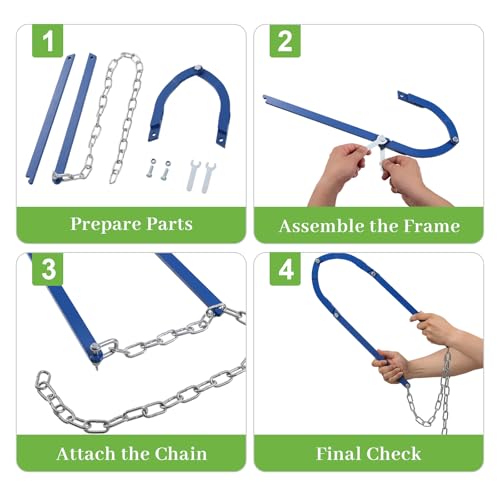 1
Prepare Parts

2
Assemble the Frame

3
Attach the Chain

4
Final Check