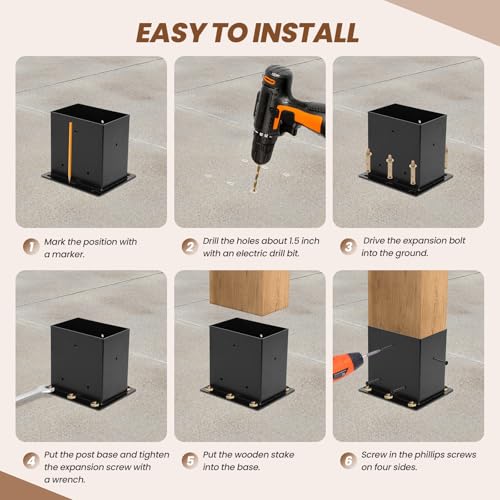 EASY TO INSTALL

1 Mark the position with a marker.

2 Drill the holes about 1.5 inch with an electric drill bit.

3 Drive the expansion bolt into the ground.

4 Put the post base and tighten the expansion screw with a wrench.

5 Put the wooden stake into the base.

6 Screw in the phillips screws on four sides.