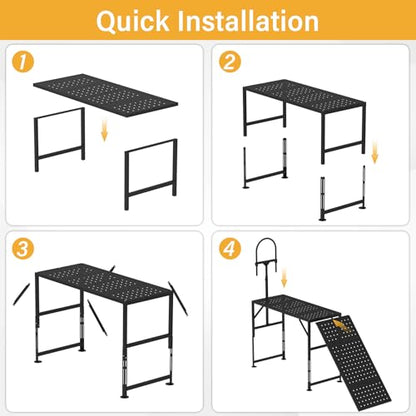 Quick Installation

1

2

3

4