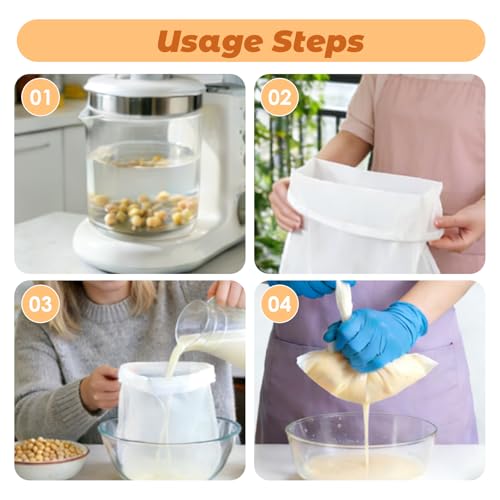 Usage Steps

01

02

03

04