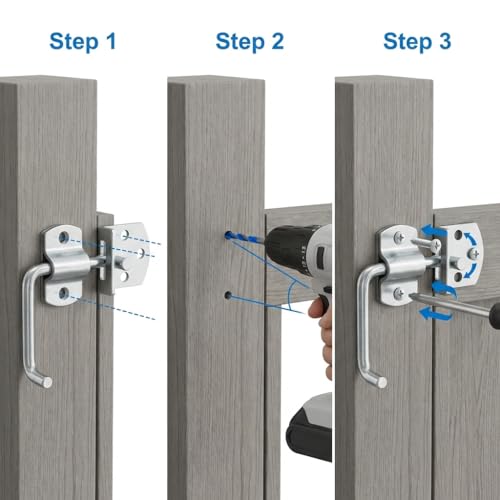 Step 1

Step 2

Step 3