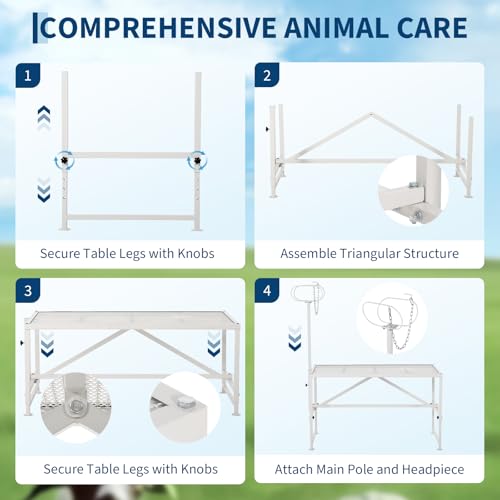 COMPREHENSIVE ANIMAL CARE

1

Secure Table Legs with Knobs

2

Assemble Triangular Structure

3

Secure Table Legs with Knobs

4

Attach Main Pole and Headpiece