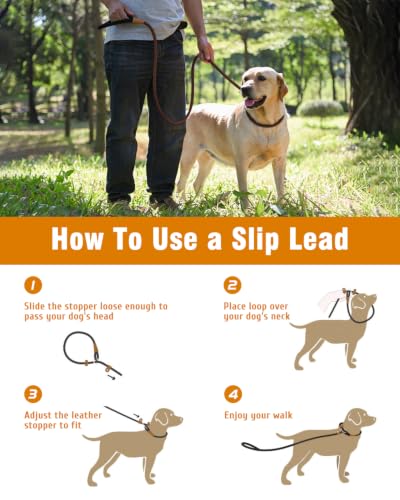 How To Use a Slip Lead

1
Slide the stopper loose enough to pass your dog's head

2
Place loop over your dog's neck

3
Adjust the leather stopper to fit

4
Enjoy your walk