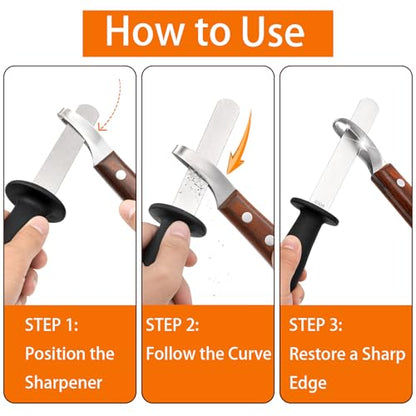 How to Use

STEP 1:
Position the Sharpener

STEP 2:
Follow the Curve

STEP 3:
Restore a Sharp Edge