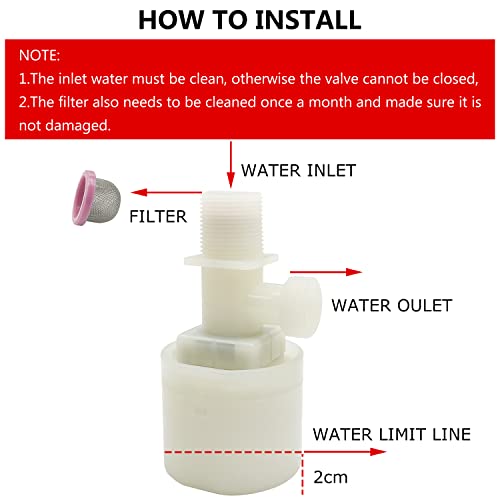 HOW TO INSTALL

NOTE:
1.The inlet water must be clean, otherwise the valve cannot be closed,
2.The filter also needs to be cleaned once a month and made sure it is not damaged.

WATER INLET

FILTER

WATER OULET

WATER LIMIT LINE

2cm