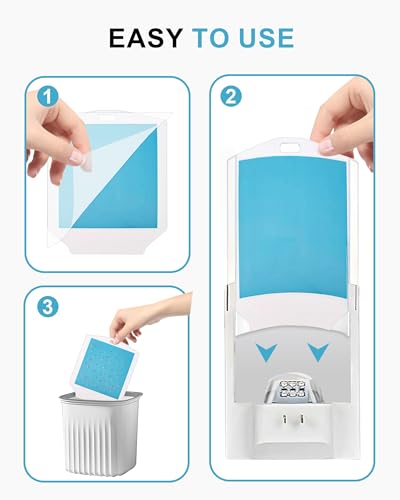 EASY TO USE

1

2

3