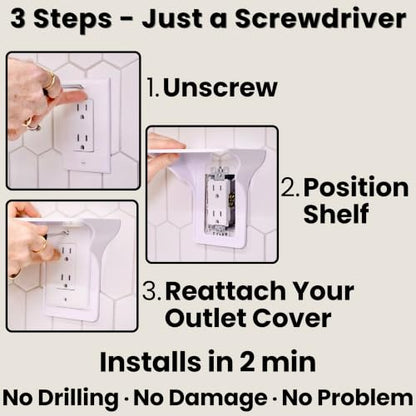 3 Steps - Just a Screwdriver

1. Unscrew

2. Position Shelf

3. Reattach Your Outlet Cover

Installs in 2 min

No Drilling · No Damage · No Problem