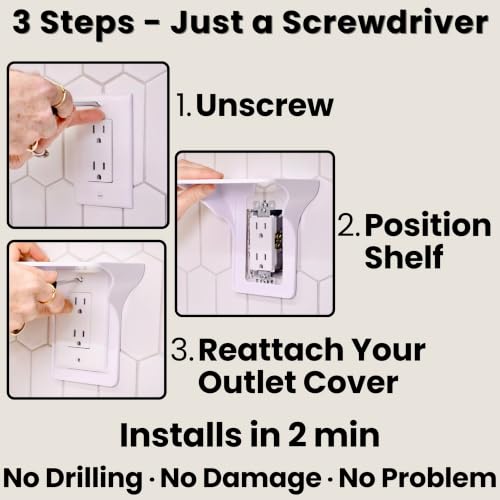 3 Steps - Just a Screwdriver

1. Unscrew

2. Position Shelf

3. Reattach Your Outlet Cover

Installs in 2 min

No Drilling · No Damage · No Problem