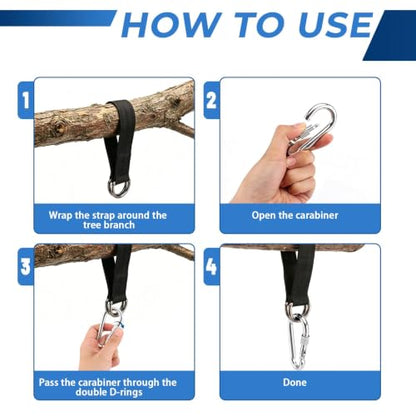 HOW TO USE

1

Wrap the strap around the tree branch

2

Open the carabiner

3

Pass the carabiner through the double D-rings

4

Done