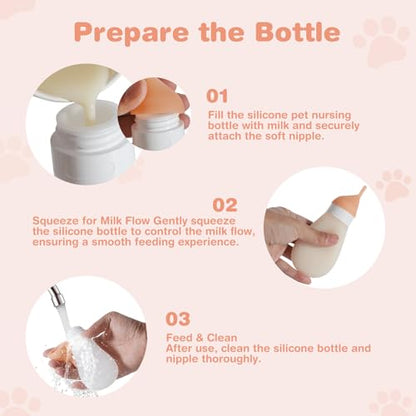 Prepare the Bottle

01

Fill the silicone pet nursing bottle with milk and securely attach the soft nipple.

02

Squeeze for Milk Flow Gently squeeze the silicone bottle to control the milk flow, ensuring a smooth feeding experience.

03

Feed & Clean
After use, clean the silicone bottle and nipple thoroughly.