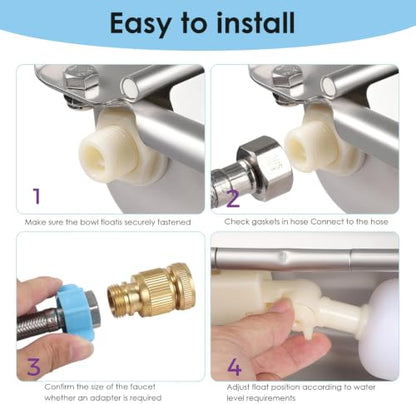 Easy to install

1

Make sure the bowl floatis securely fastened

2

Check gaskets in hose Connect to the hose

3

Confirm the size of the faucet whether an adapter is required

4

Adjust float position according to water level requirements