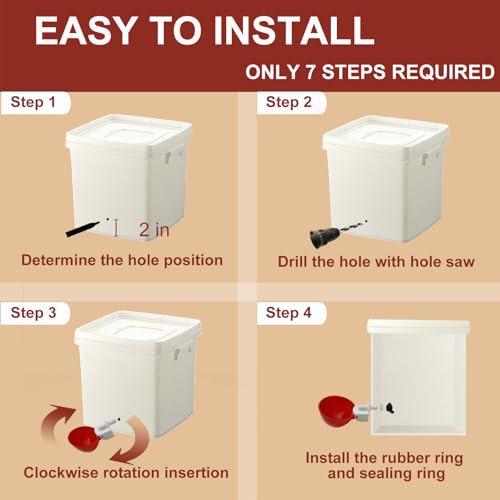 EASY TO INSTALL

ONLY 7 STEPS REQUIRED

Step 1

2 in

Determine the hole position

Step 2

Drill the hole with hole saw

Step 3

Clockwise rotation insertion

Step 4

Install the rubber ring and sealing ring