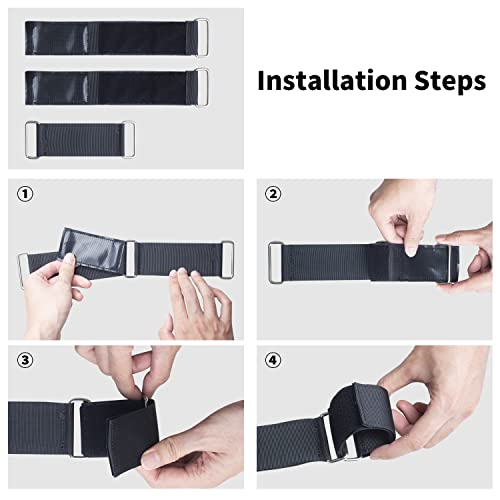 Installation Steps

①

②

③

④