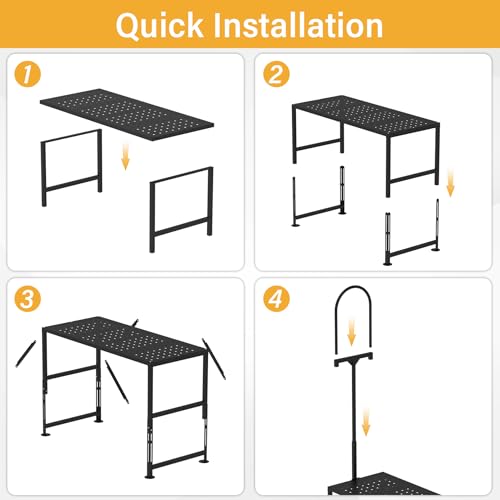 Quick Installation

1

2

3

4