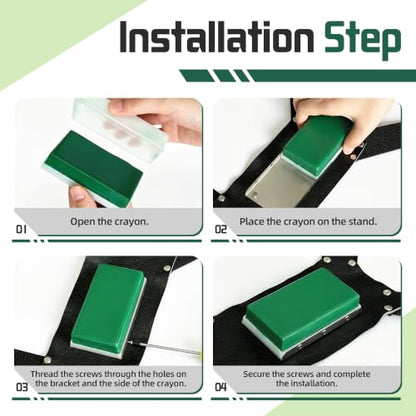 Installation Step

01 Open the crayon.

02 Place the crayon on the stand.

03 Thread the screws through the holes on the bracket and the side of the crayon.

04 Secure the screws and complete the installation.