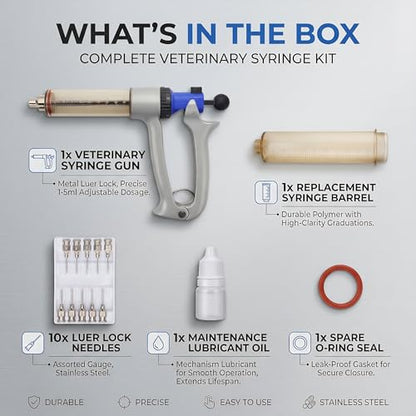 WHAT'S IN THE BOX
COMPLETE VETERINARY SYRINGE KIT

1x VETERINARY SYRINGE GUN
• Metal Luer Lock, Precise 1-5ml Adjustable Dosage.

1x REPLACEMENT SYRINGE BARREL
• Durable Polymer with High-Clarity Graduations.

10x LUER LOCK NEEDLES
• Assorted Gauge, Stainless Steel.

1x MAINTENANCE LUBRICANT OIL
• Mechanism Lubricant for Smooth Operation, Extends Lifespan.

1x SPARE O-RING SEAL
• Leak-Proof Gasket for Secure Closure.

DURABLE PRECISE EASY TO USE STAINLESS STEEL