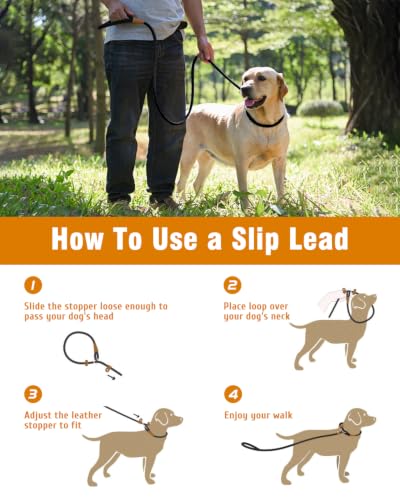 How To Use a Slip Lead

1
Slide the stopper loose enough to pass your dog's head

2
Place loop over your dog's neck

3
Adjust the leather stopper to fit

4
Enjoy your walk