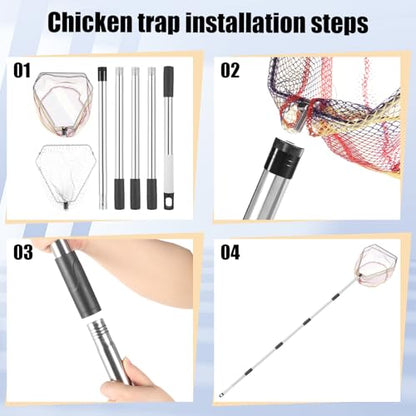 Chicken trap installation steps

01

02

03

04