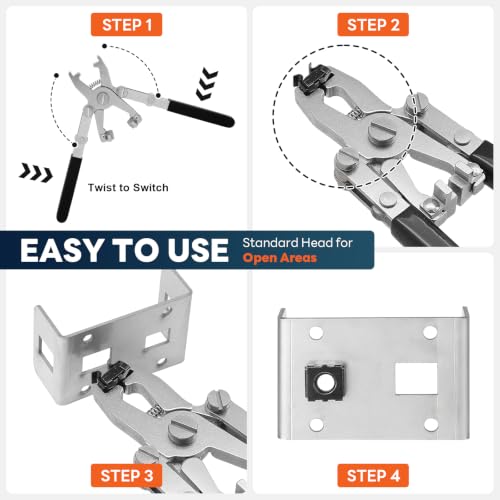 STEP 1

Twist to Switch

STEP 2

EASY TO USE

Standard Head for Open Areas

STEP 3

STEP 4