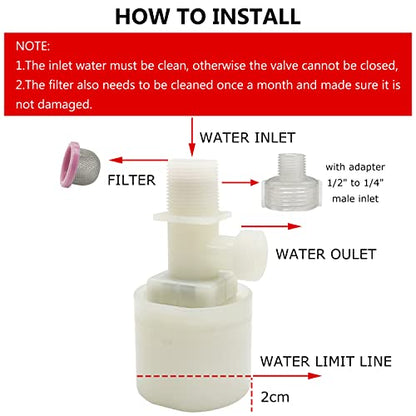 HOW TO INSTALL

NOTE:
1.The inlet water must be clean, otherwise the valve cannot be closed,
2.The filter also needs to be cleaned once a month and made sure it is not damaged.

WATER INLET

FILTER

with adapter 1/2" to 1/4" male inlet

WATER OULET

WATER LIMIT LINE

2cm