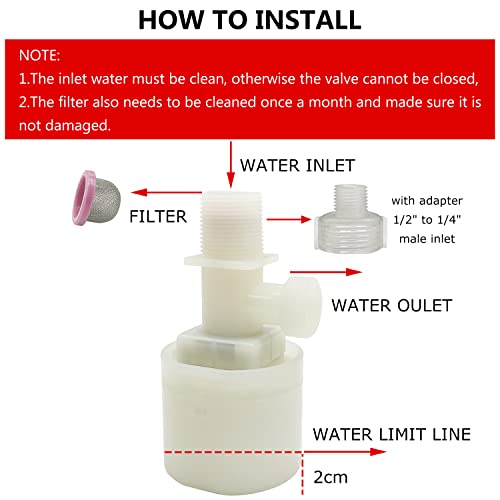 HOW TO INSTALL

NOTE:
1.The inlet water must be clean, otherwise the valve cannot be closed,
2.The filter also needs to be cleaned once a month and made sure it is not damaged.

WATER INLET

FILTER

with adapter
1/2" to 1/4"
male inlet

WATER OULET

WATER LIMIT LINE

2cm