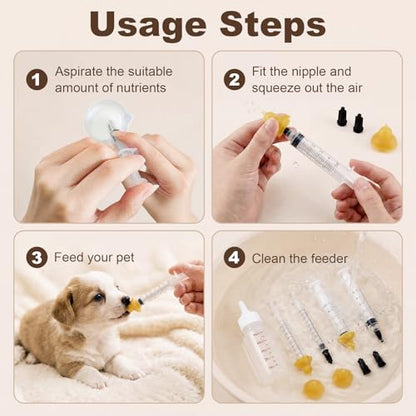 Usage Steps

1 Aspirate the suitable amount of nutrients

2 Fit the nipple and squeeze out the air

3 Feed your pet

4 Clean the feeder