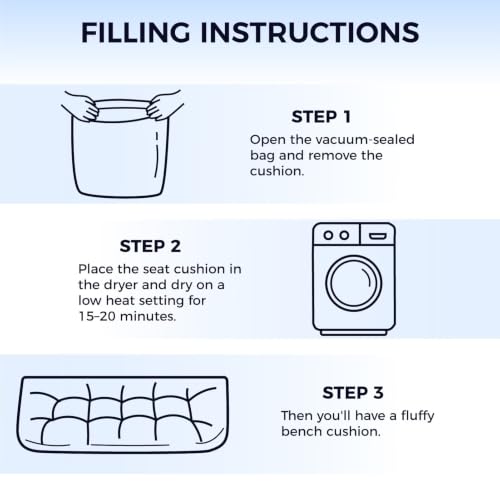 FILLING INSTRUCTIONS

STEP 1

Open the vacuum-sealed bag and remove the cushion.

STEP 2

Place the seat cushion in the dryer and dry on a low heat setting for 15–20 minutes.

STEP 3

Then you'll have a fluffy bench cushion.