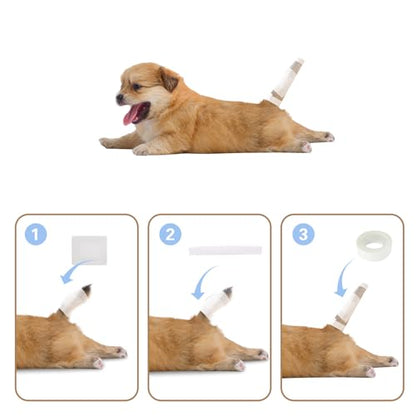 1

2

3