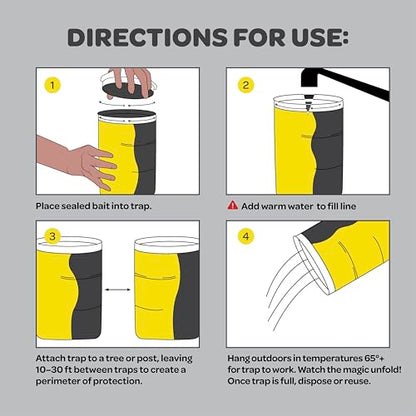 DIRECTIONS FOR USE:

1

Place sealed bait into trap.

2

Add warm water to fill line

3

Attach trap to a tree or post, leaving 10–30 ft between traps to create a perimeter of protection.

4

Hang outdoors in temperatures 65°+ for trap to work. Watch the magic unfold! Once trap is full, dispose or reuse.