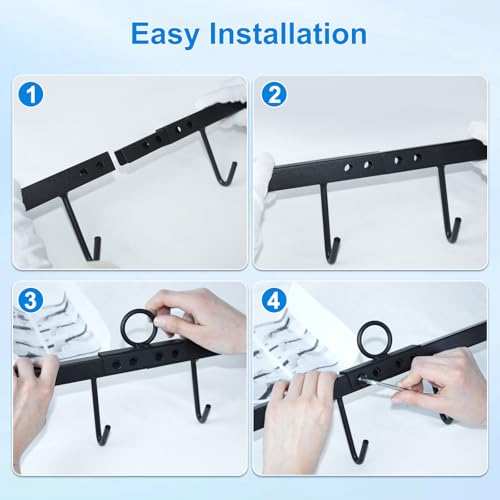 Easy Installation

1

2

3

4