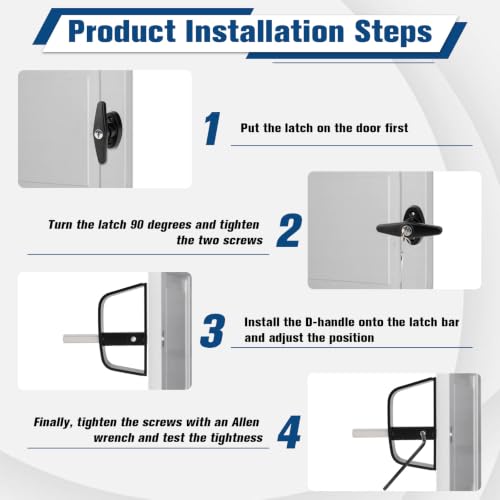 Product Installation Steps

1
Put the latch on the door first

Turn the latch 90 degrees and tighten the two screws
2

3
Install the D-handle onto the latch bar and adjust the position

Finally, tighten the screws with an Allen wrench and test the tightness
4