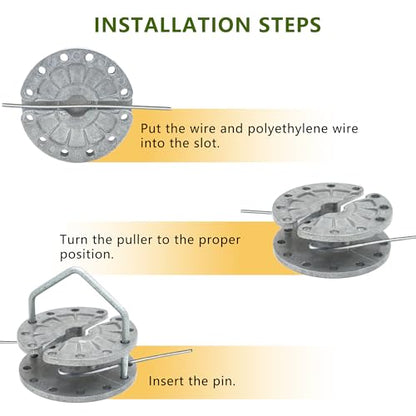 INSTALLATION STEPS

Put the wire and polyethylene wire into the slot.

Turn the puller to the proper position.

Insert the pin.