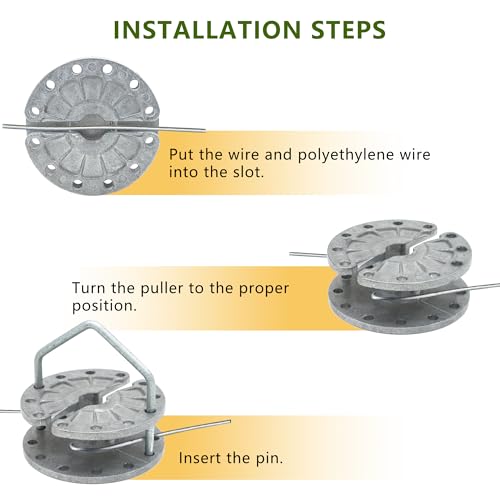 INSTALLATION STEPS

Put the wire and polyethylene wire into the slot.

Turn the puller to the proper position.

Insert the pin.