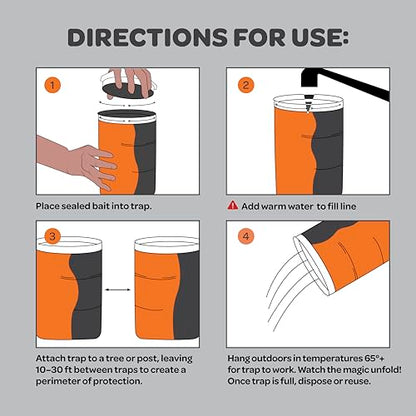 DIRECTIONS FOR USE:

1

Place sealed bait into trap.

2

Add warm water to fill line

3

Attach trap to a tree or post, leaving 10–30 ft between traps to create a perimeter of protection.

4

Hang outdoors in temperatures 65°+ for trap to work. Watch the magic unfold! Once trap is full, dispose or reuse.